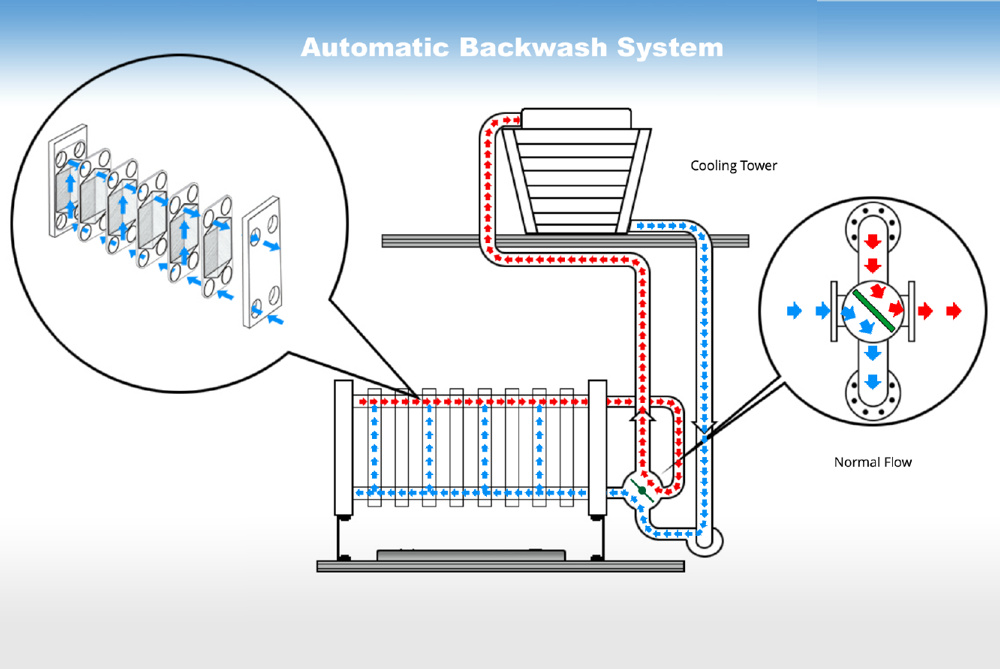 Automatic Backwash System

Cooling Tower

Normal Flow