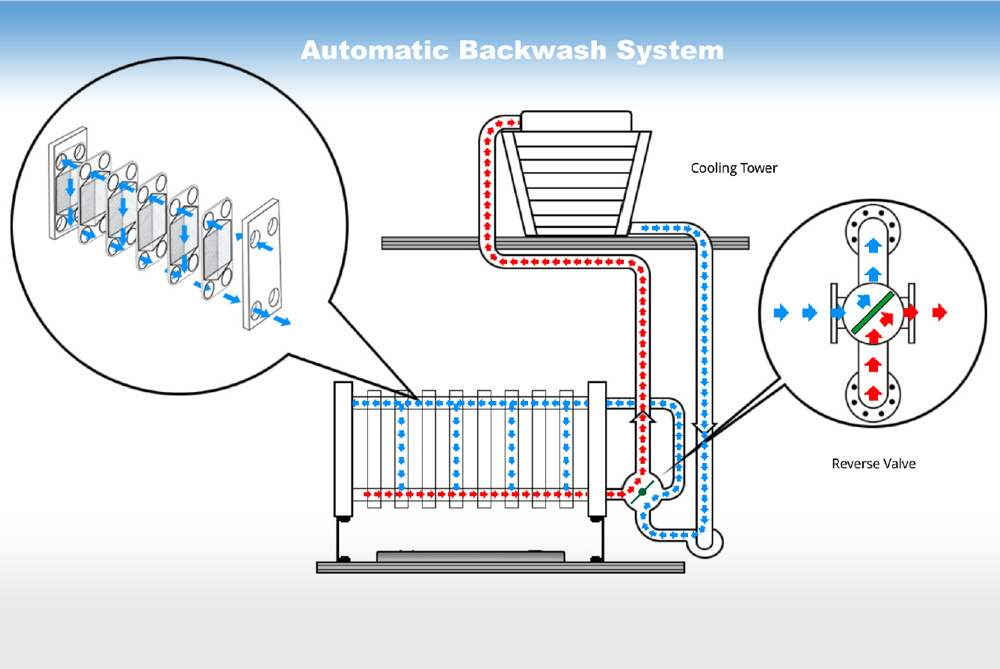 Automatic Backwash System

Cooling Tower

Reverse Valve